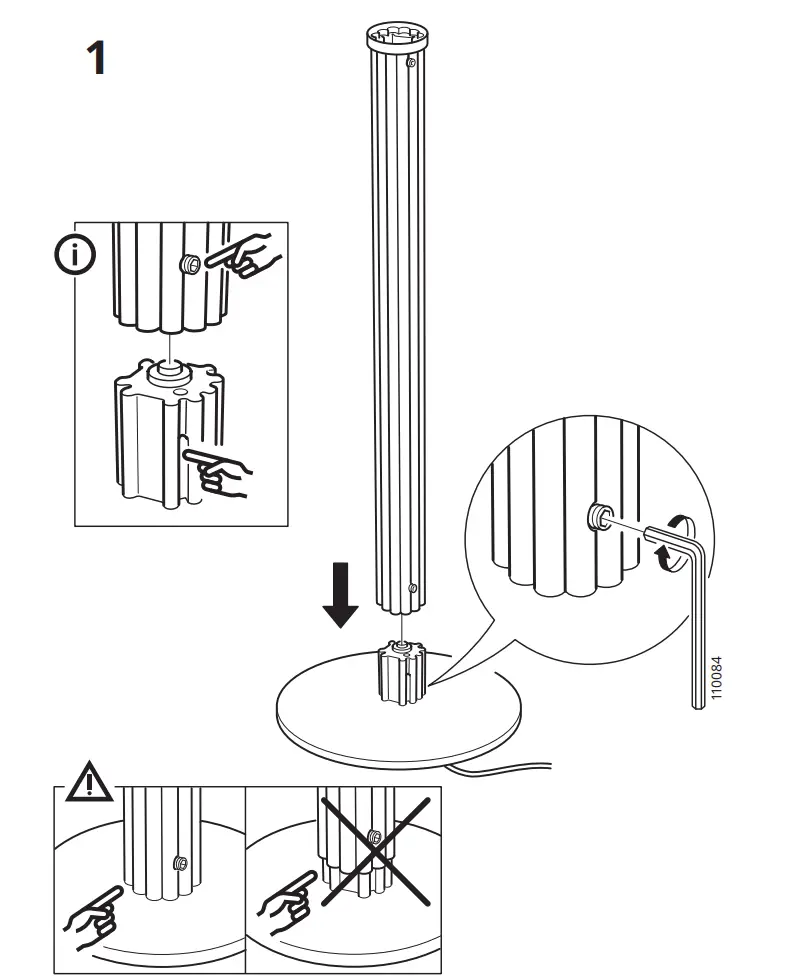 1

110084