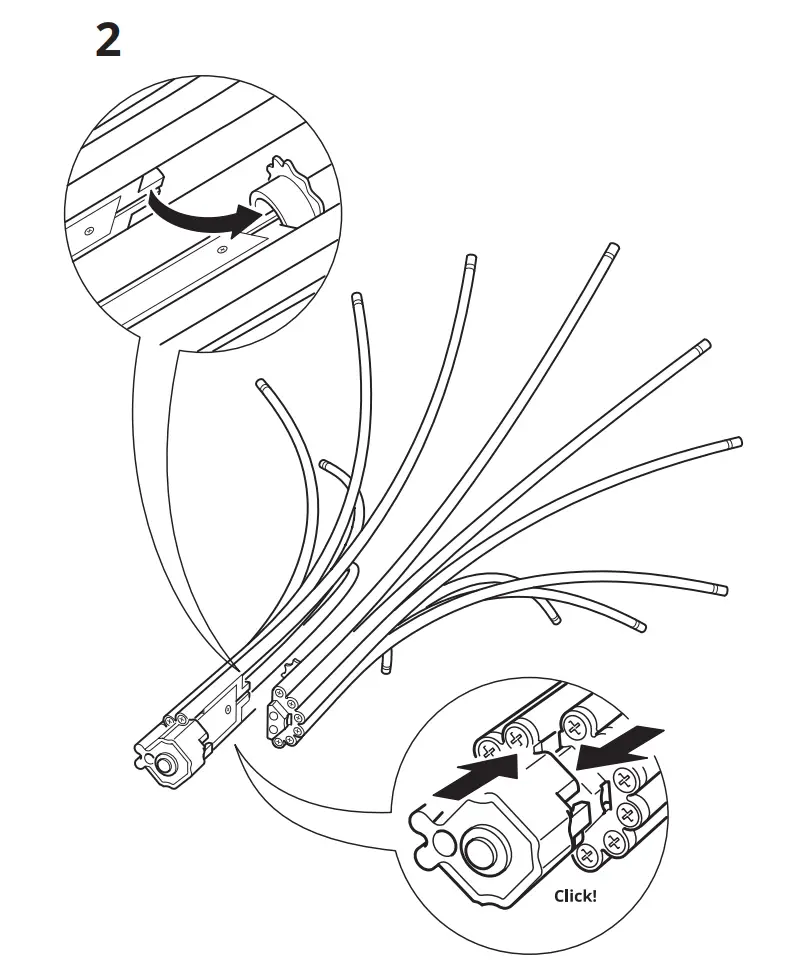 2

Click!