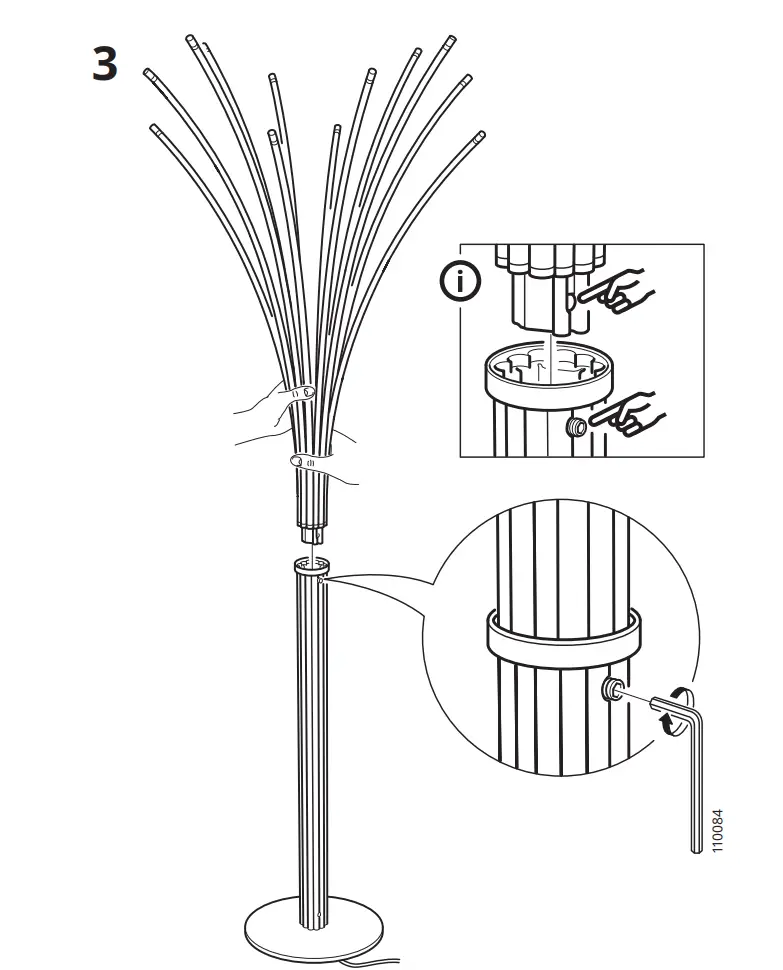 3

i

110084