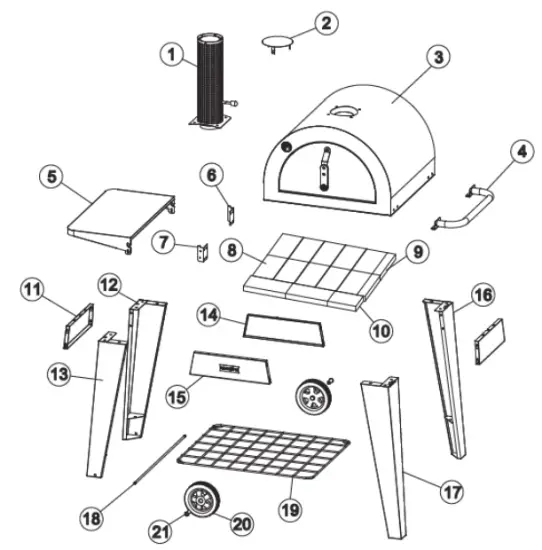 1
2
3
4
5
6
7
8
9
10
11
12
13
14
15
16
17
18
19
20
21