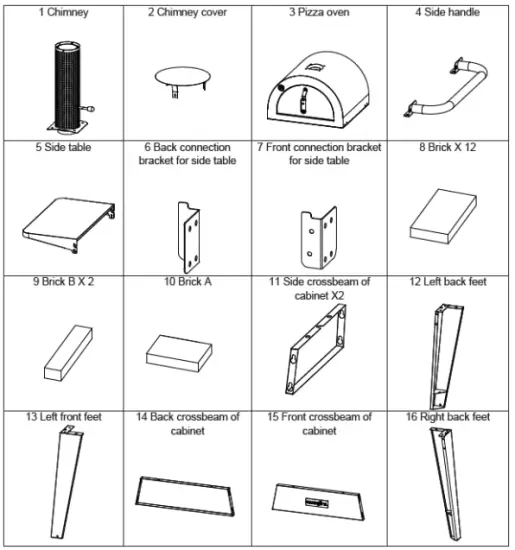 | 1 Chimney | 2 Chimney cover | 3 Pizza oven | 4 Side handle |
|---|---|---|---|
| 5 Side table | 6 Back connection bracket for side table | 7 Front connection bracket for side table | 8 Brick X 12 |
| 9 Brick B X 2 | 10 Brick A | 11 Side crossbeam of cabinet X2 | 12 Left back feet |
| 13 Left front feet | 14 Back crossbeam of cabinet | 15 Front crossbeam of cabinet | 16 Right back feet |