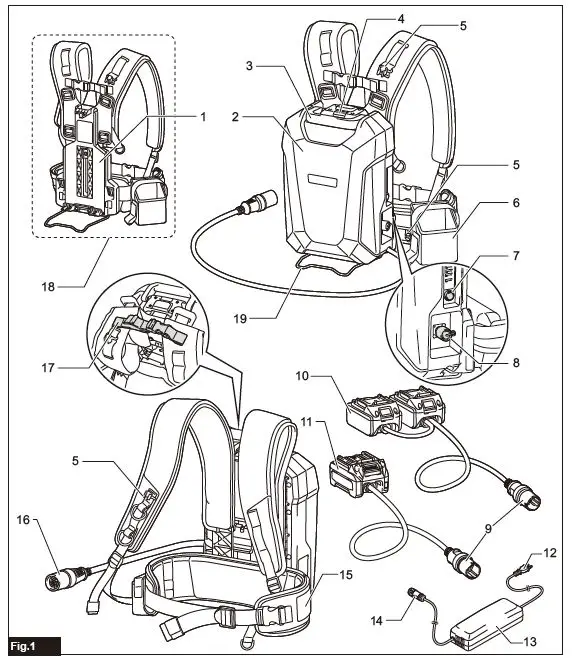 4
5
3
1
2
5
6
7
18
19
17
8
10
11
5
16
9
12
15
14
13
Fig.1