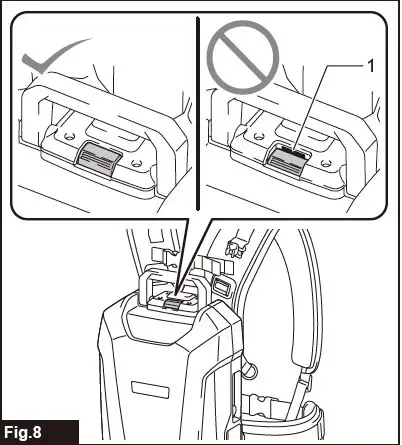 1

Fig.8