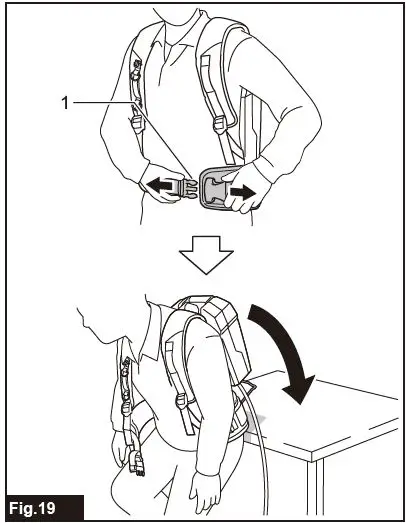 1

Fig.19