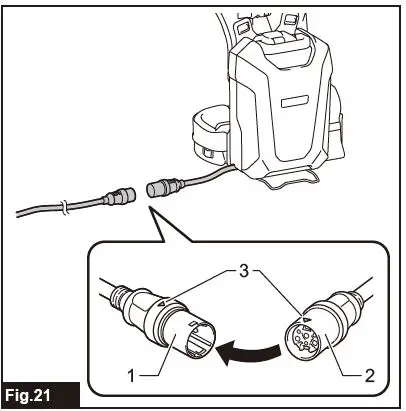 3
1
2
Fig.21