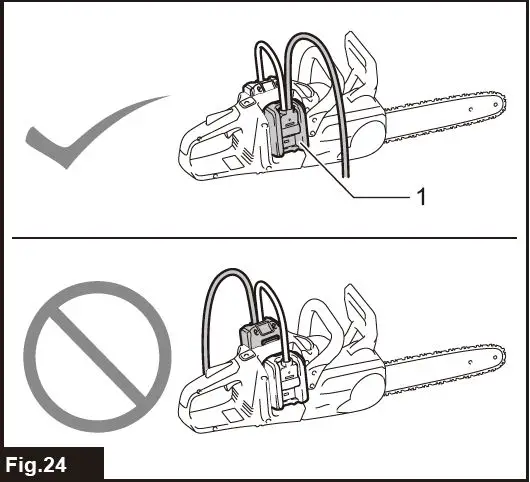 1

Fig.24