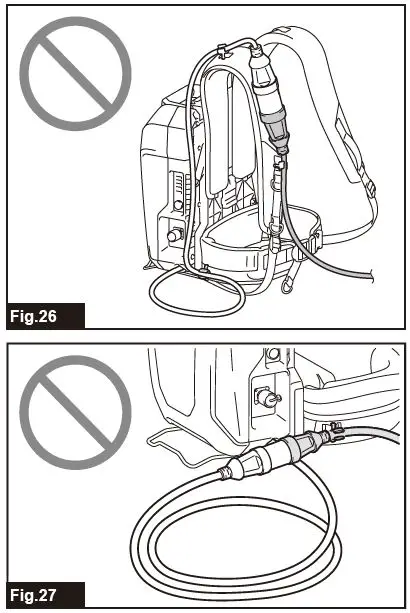 Fig.26

Fig.27