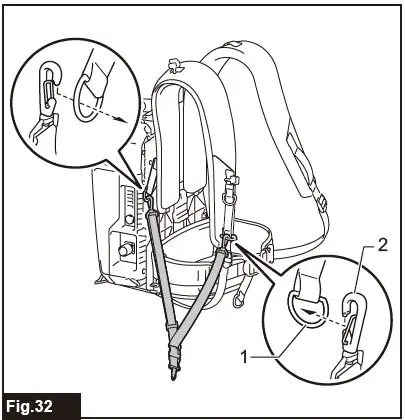 2

1

Fig.32