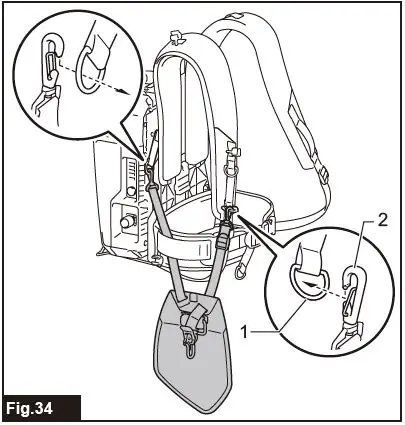 2
1
Fig.34