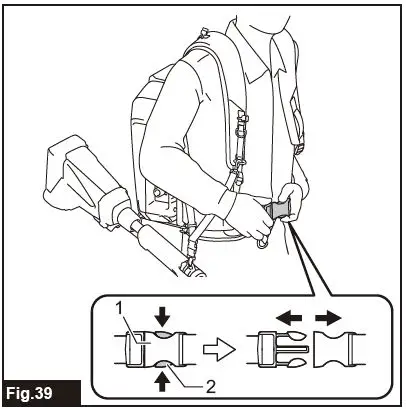 1

2

Fig.39