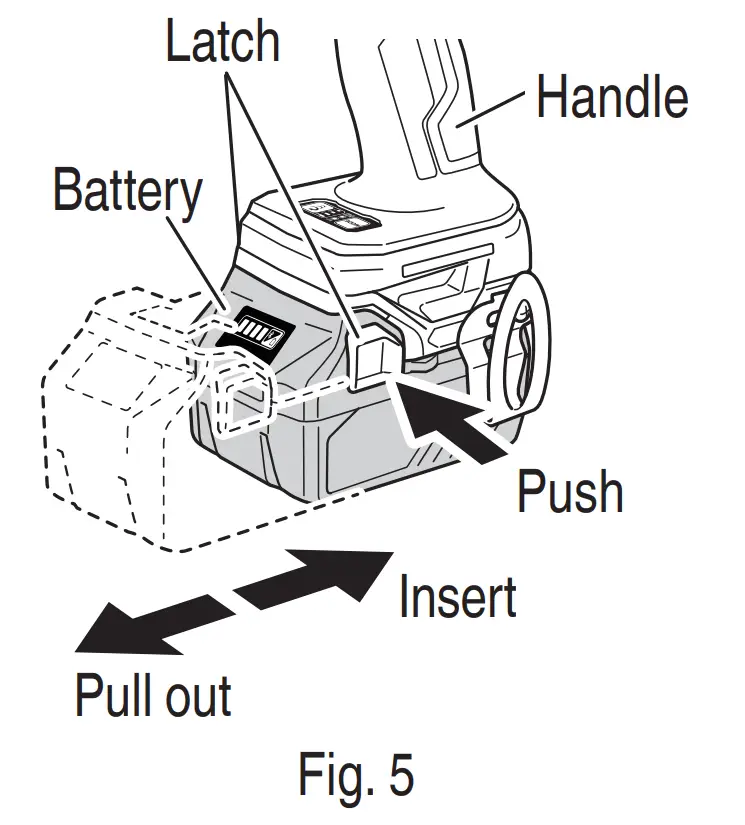 Latch
Handle
Battery
Push
Insert
Pull out
Fig. 5