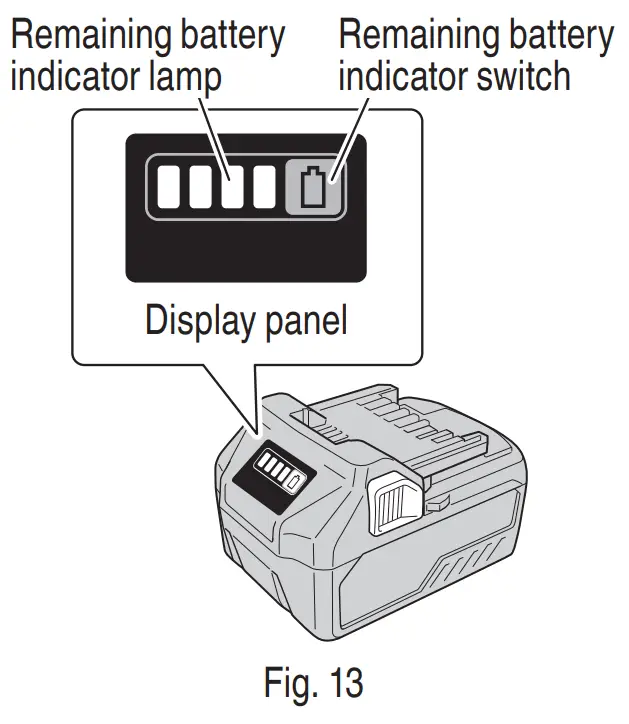 Remaining battery indicator lamp

Remaining battery indicator switch

Display panel

Fig. 13