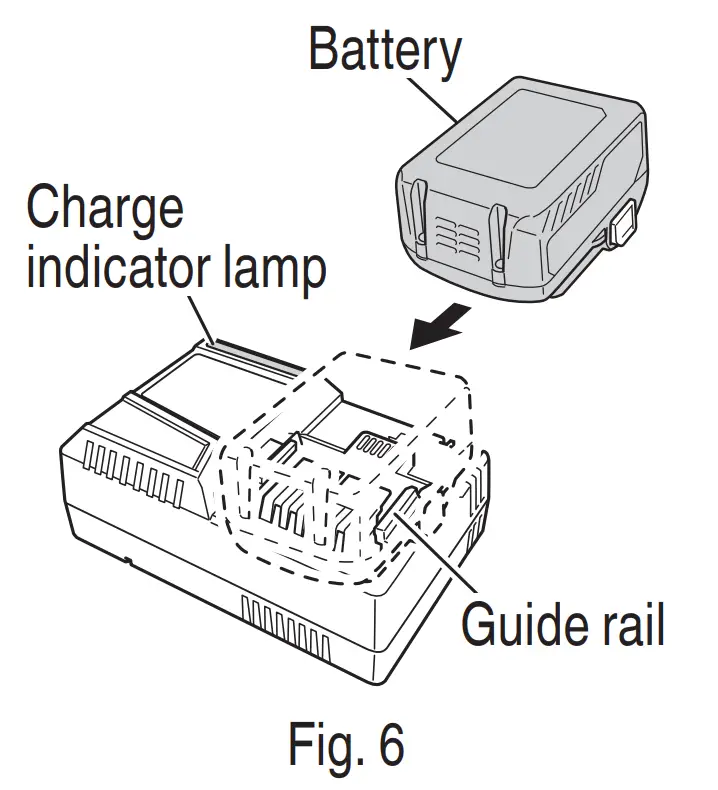 Battery

Charge indicator lamp

Guide rail

Fig. 6