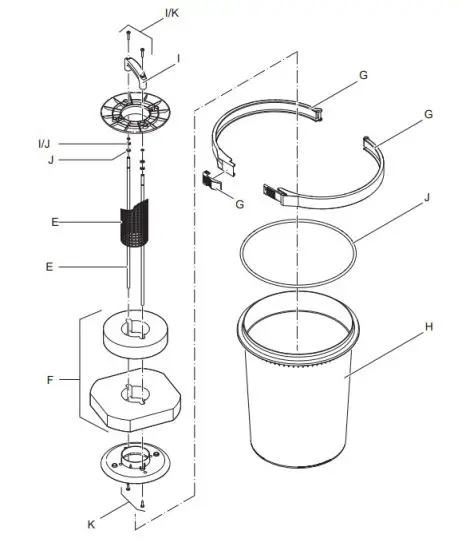 I/K
I
G
G
I/J
J
G
J
E
E
H
F
K