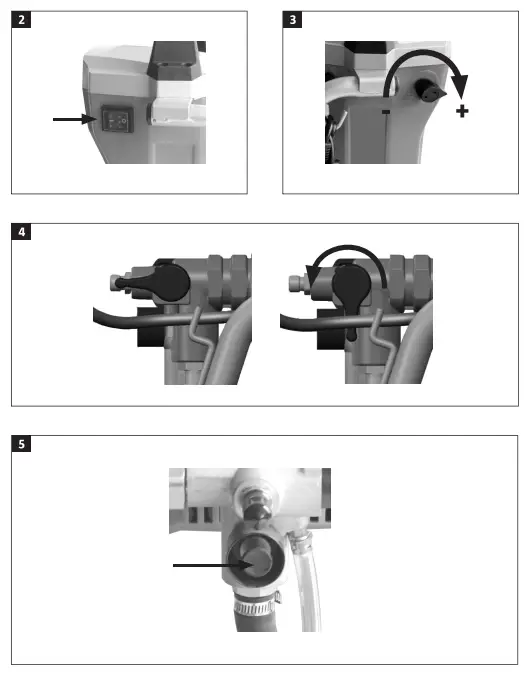 2

3

-

+

4

5