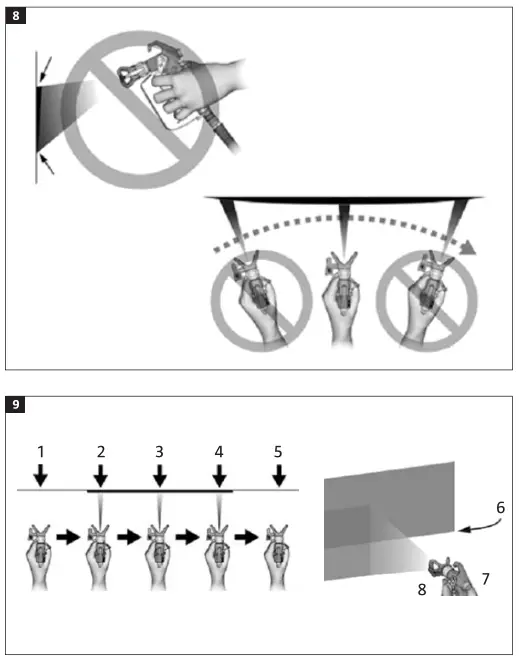 8

9

1
2
3
4
5

6
7
8