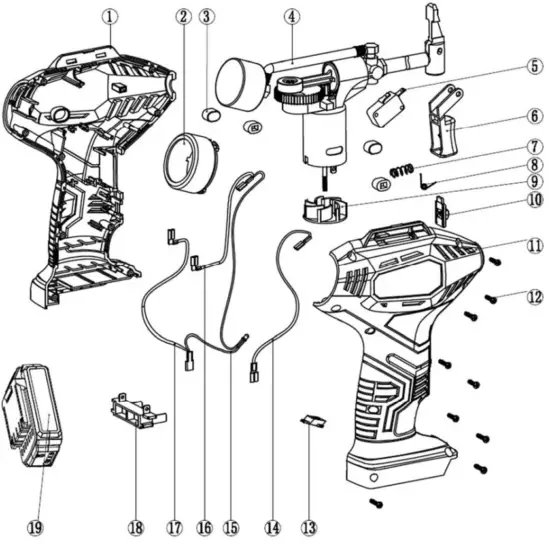 1
2
3
4
5
6
7
8
9
10
11
12
19
18
17
16
15
14
13