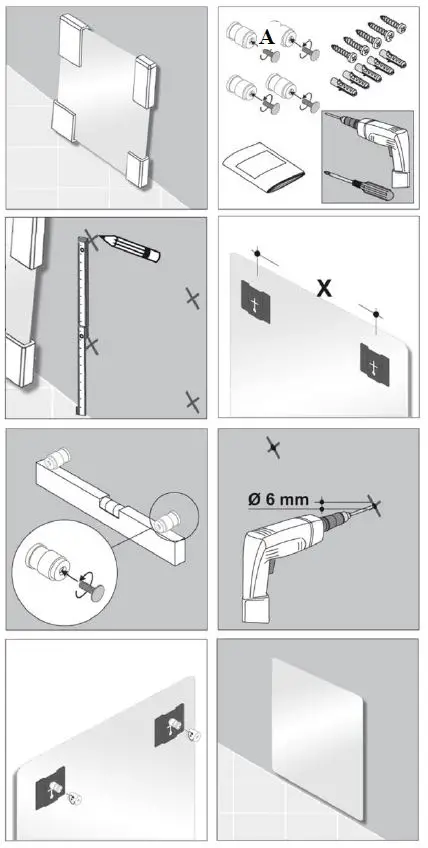 A

X

Ø 6 mm