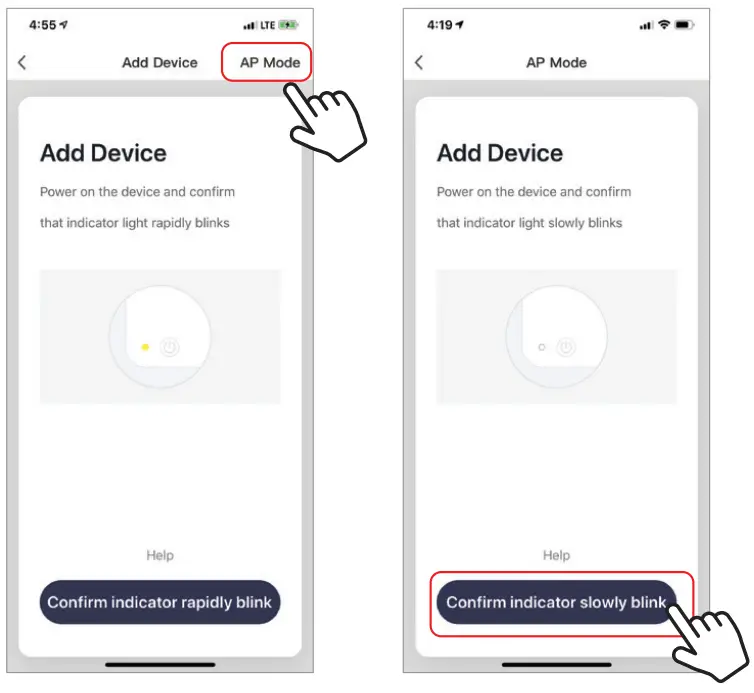 4:55 LTE

Add Device AP Mode

Add Device

Power on the device and confirm that indicator light rapidly blinks

Help

Confirm indicator rapidly blink

4:19

AP Mode

Add Device

Power on the device and confirm that indicator light slowly blinks

Help

Confirm indicator slowly blink