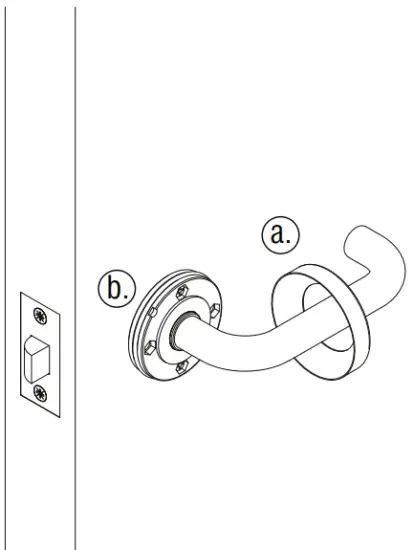 a.

b.