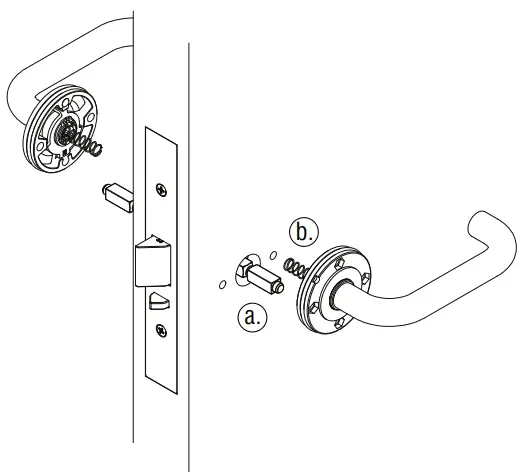 b.

a.