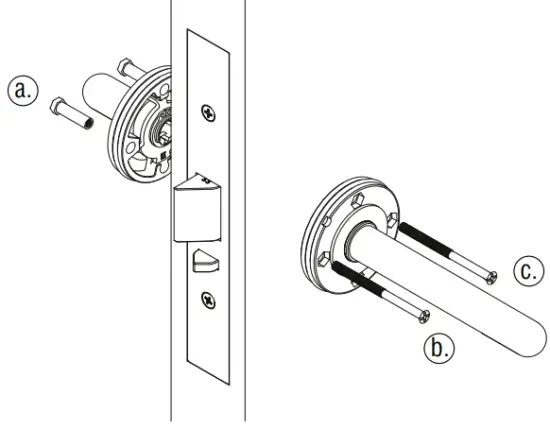 a.

c.

b.