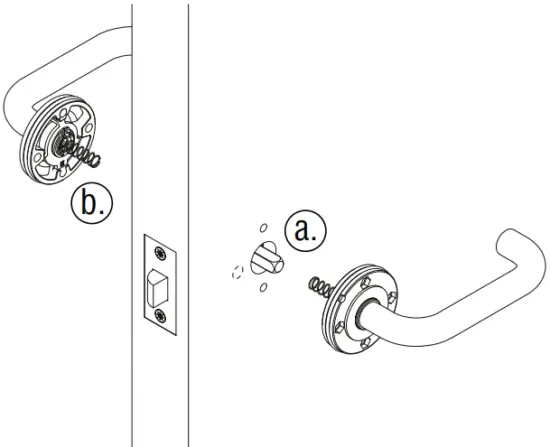 b.

a.