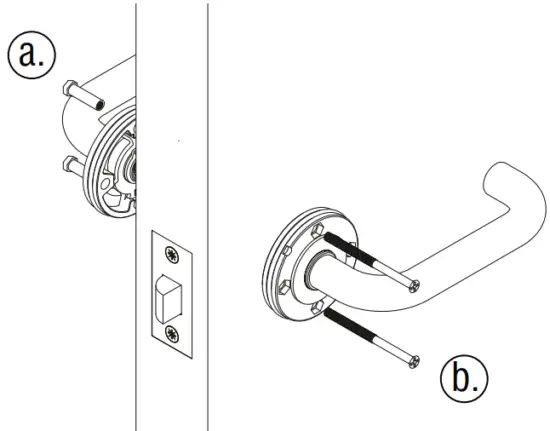 a.

b.