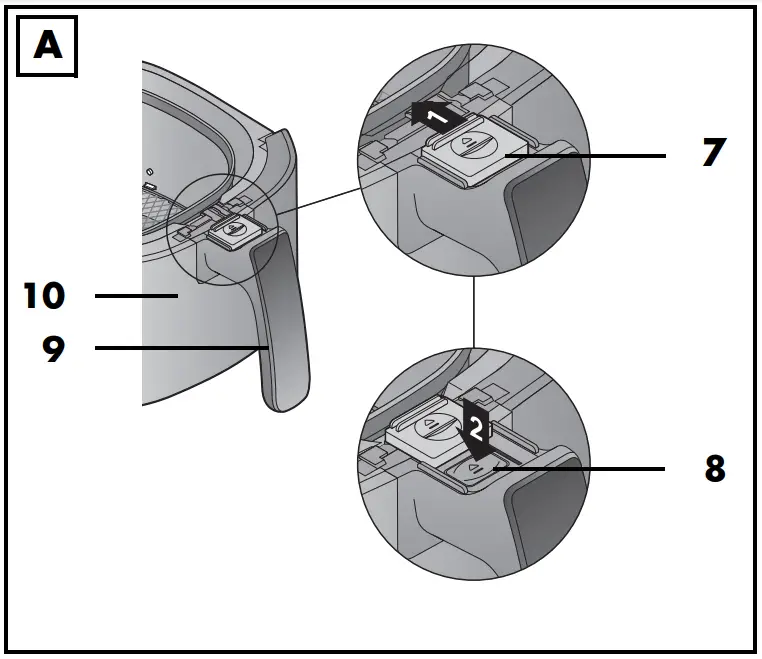 A

1

7

10

9

2

8