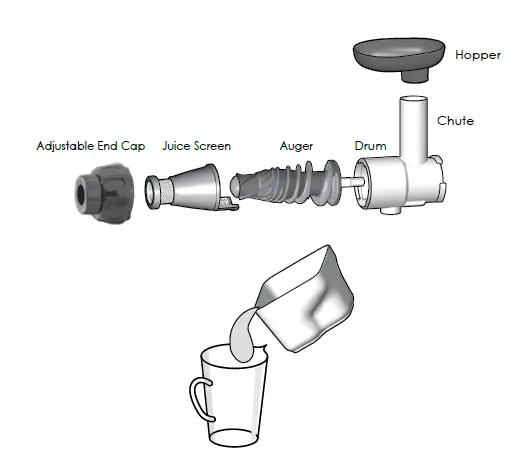 Hopper

Chute

Adjustable End Cap

Juice Screen

Auger

Drum