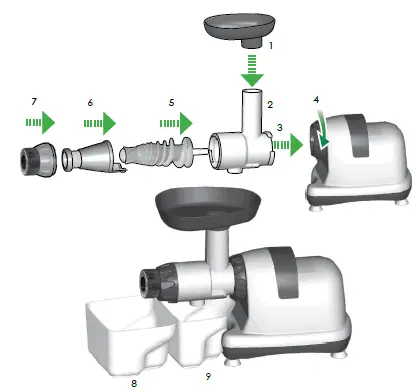 1
7
6
5
2
4
3
8
9