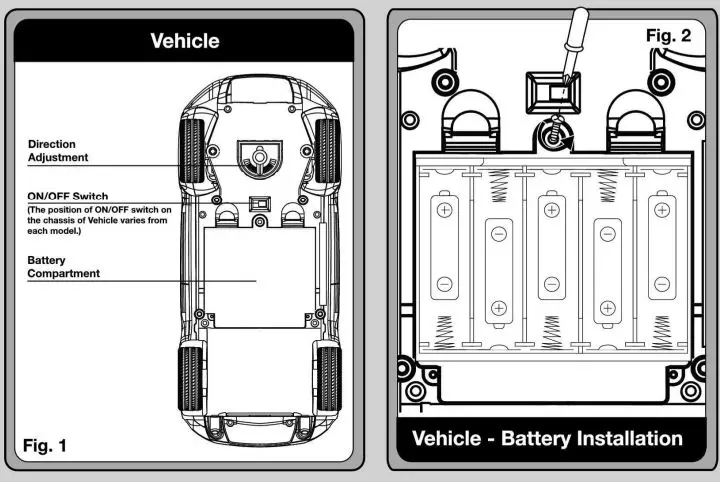 Vehicle

Direction Adjustment

ON/OFF Switch
(The position of ON/OFF switch on the chassis of Vehicle varies from each model.)

Battery Compartment

Fig. 1

Fig. 2

Vehicle - Battery Installation