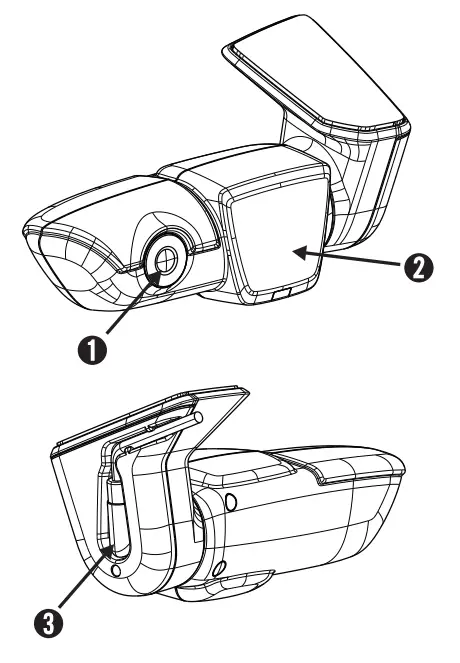 2

1

3