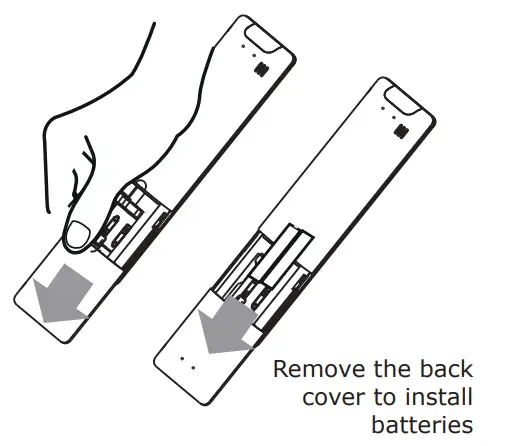 Remove the back cover to install batteries