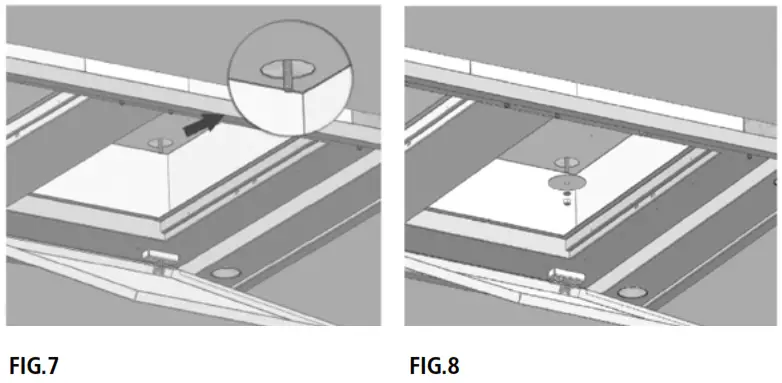 FIG.7

FIG.8