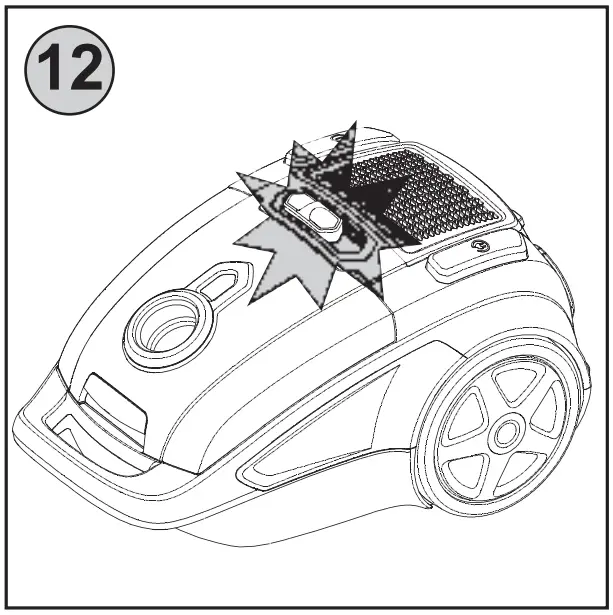 12