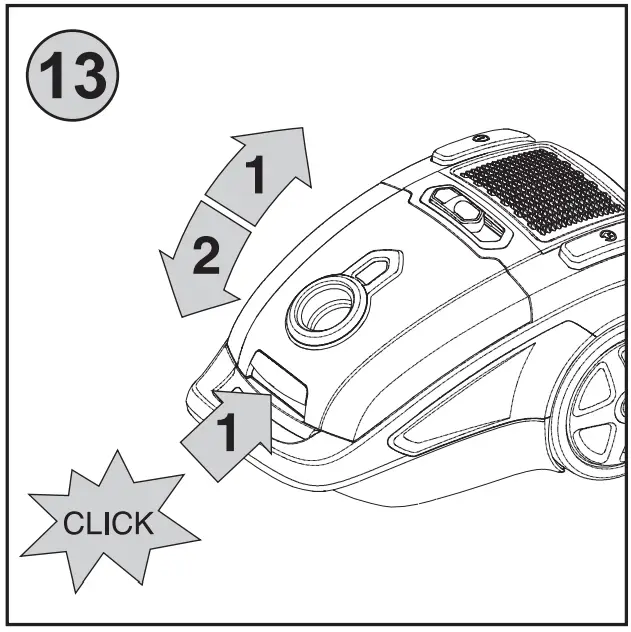 13

1

2

1

CLICK