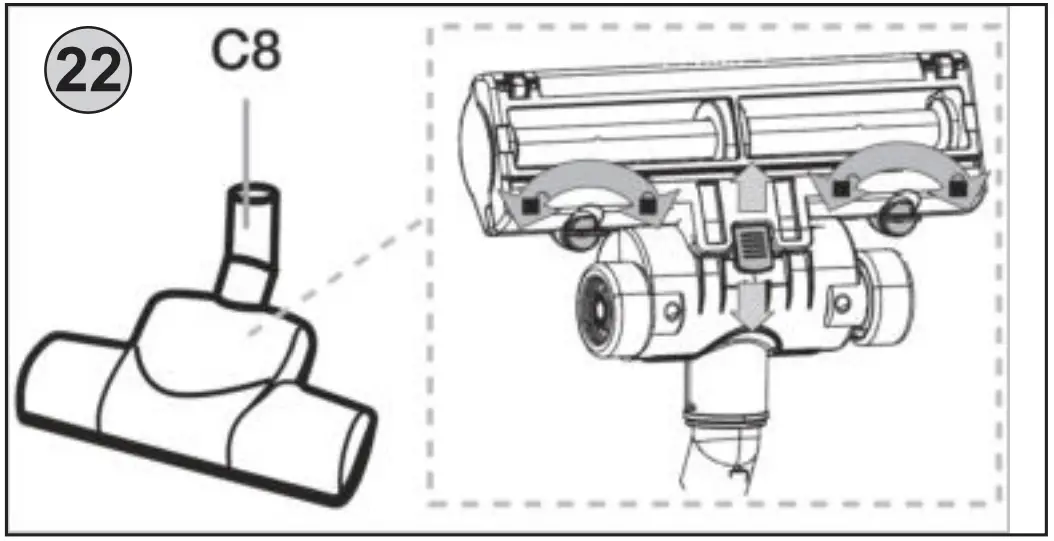 22

C8