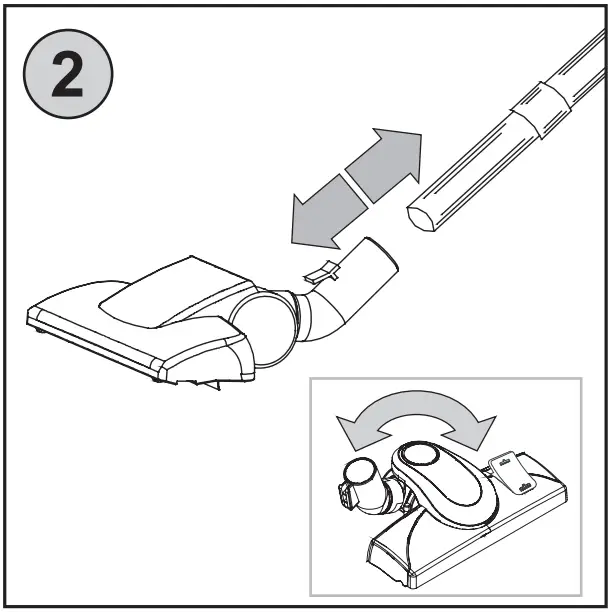 2