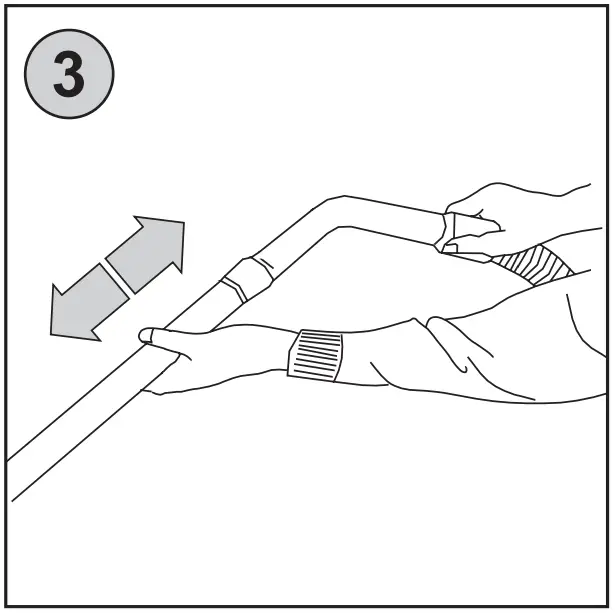 3