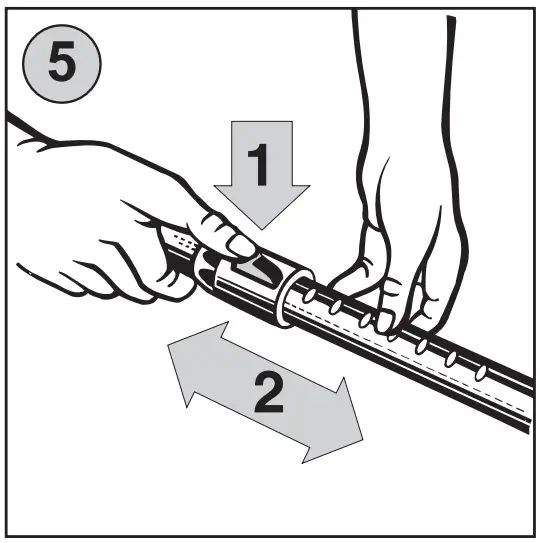 5

1

2