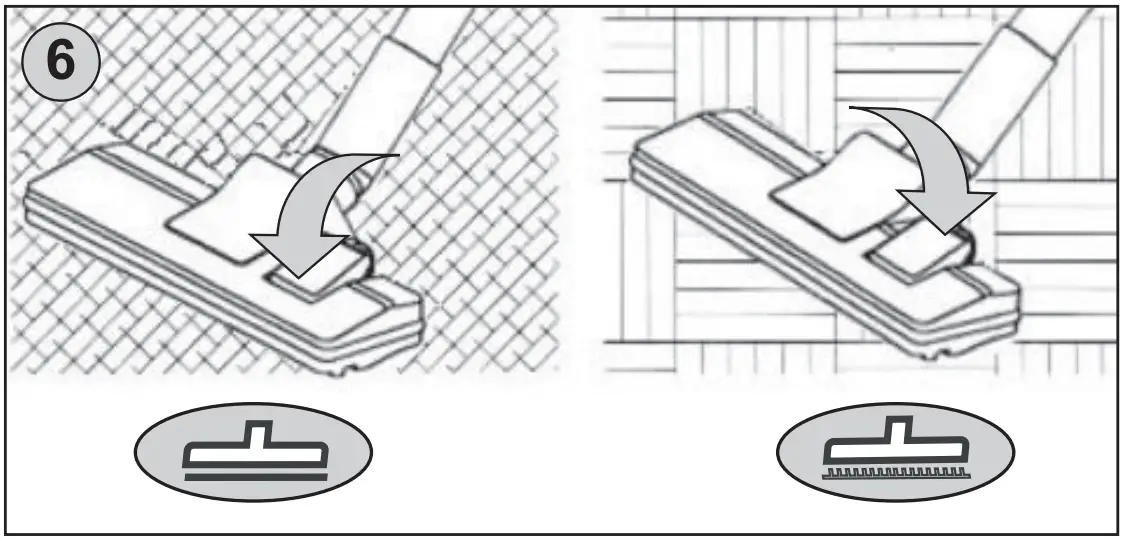 6