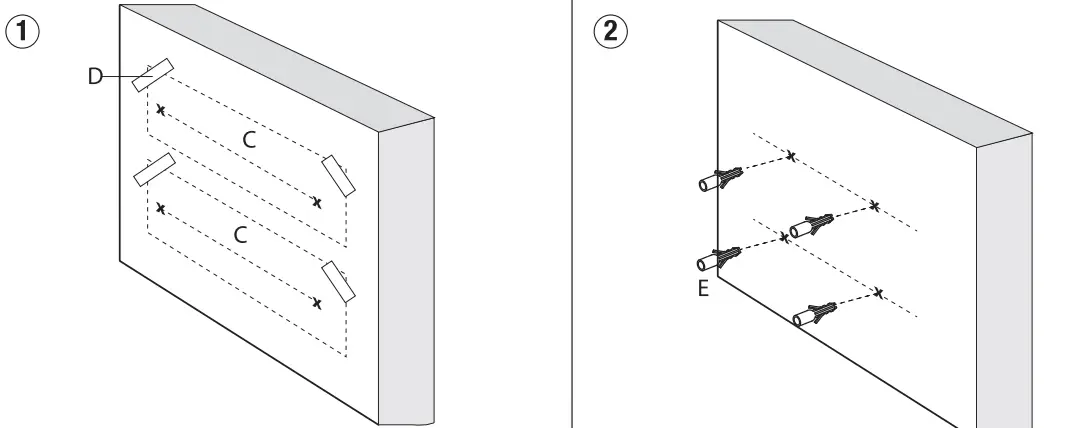 1
D
C
C

2
E