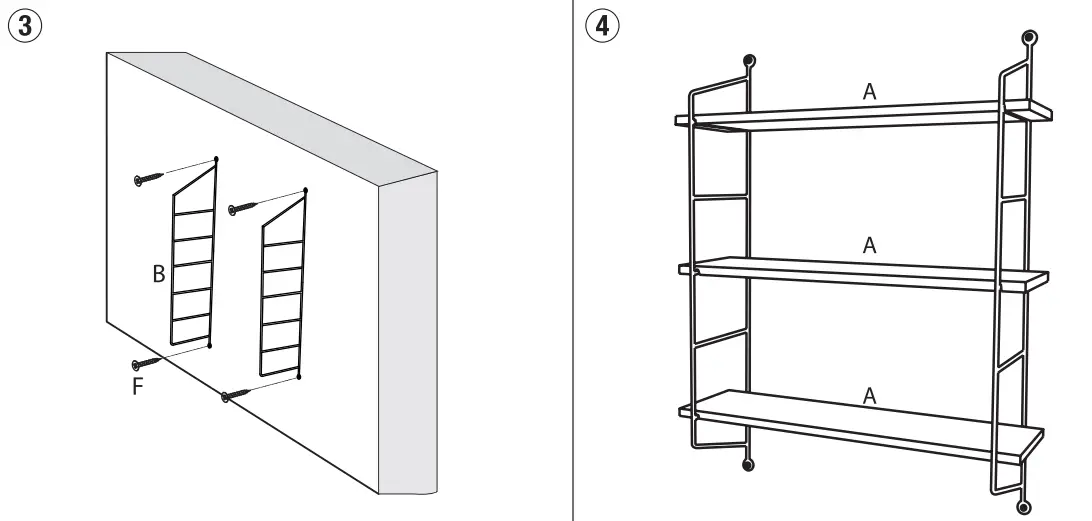 ③

B

F

④

A

A

A