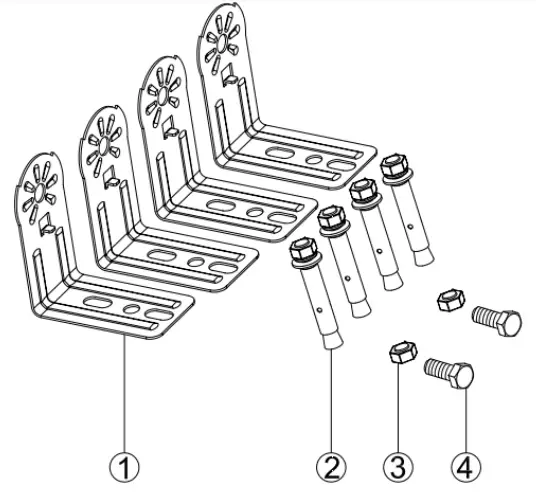 1
2
3
4