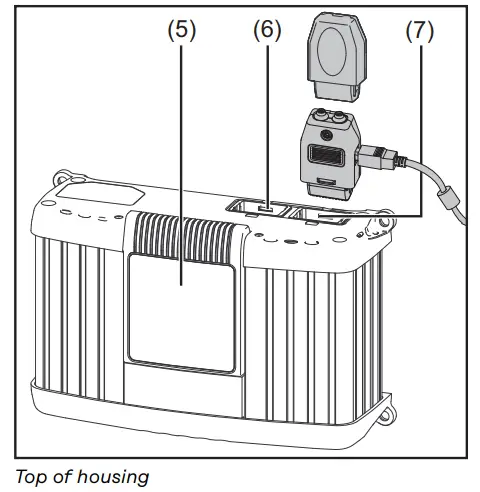 (5)
(6)
(7)

Top of housing