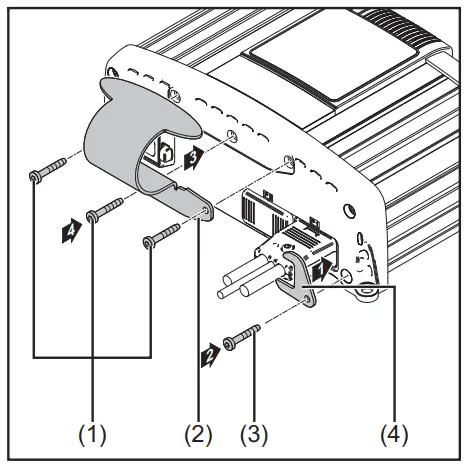 3
4
1
2
(1)
(2)
(3)
(4)