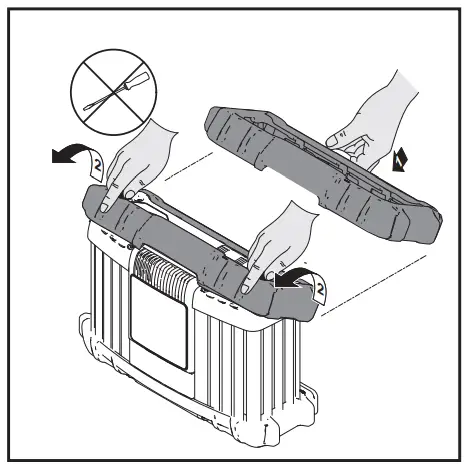 2
2