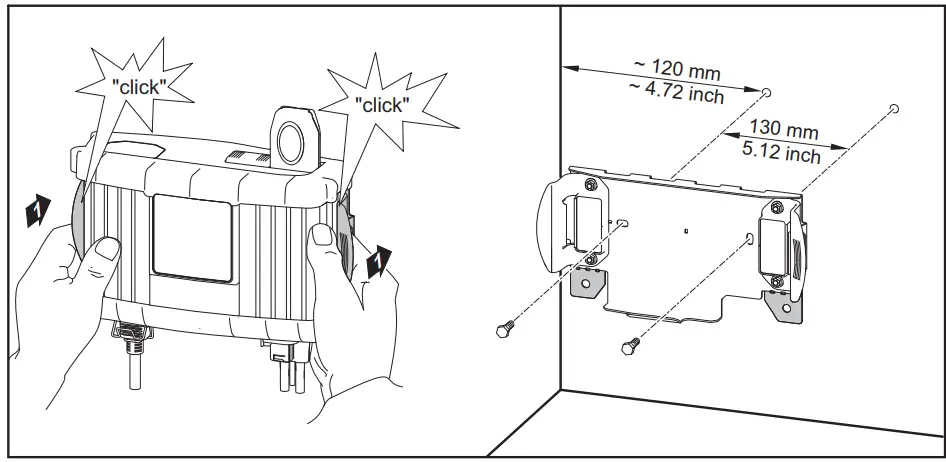 "click"

"click"

1

1

~ 120 mm
~ 4.72 inch

130 mm
5.12 inch