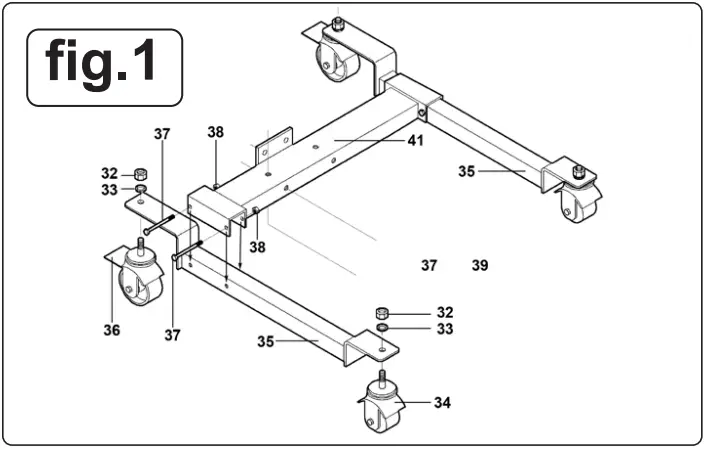 fig.1

37
38
41
32
33
35
38
37
39
36
37
32
33
35
34